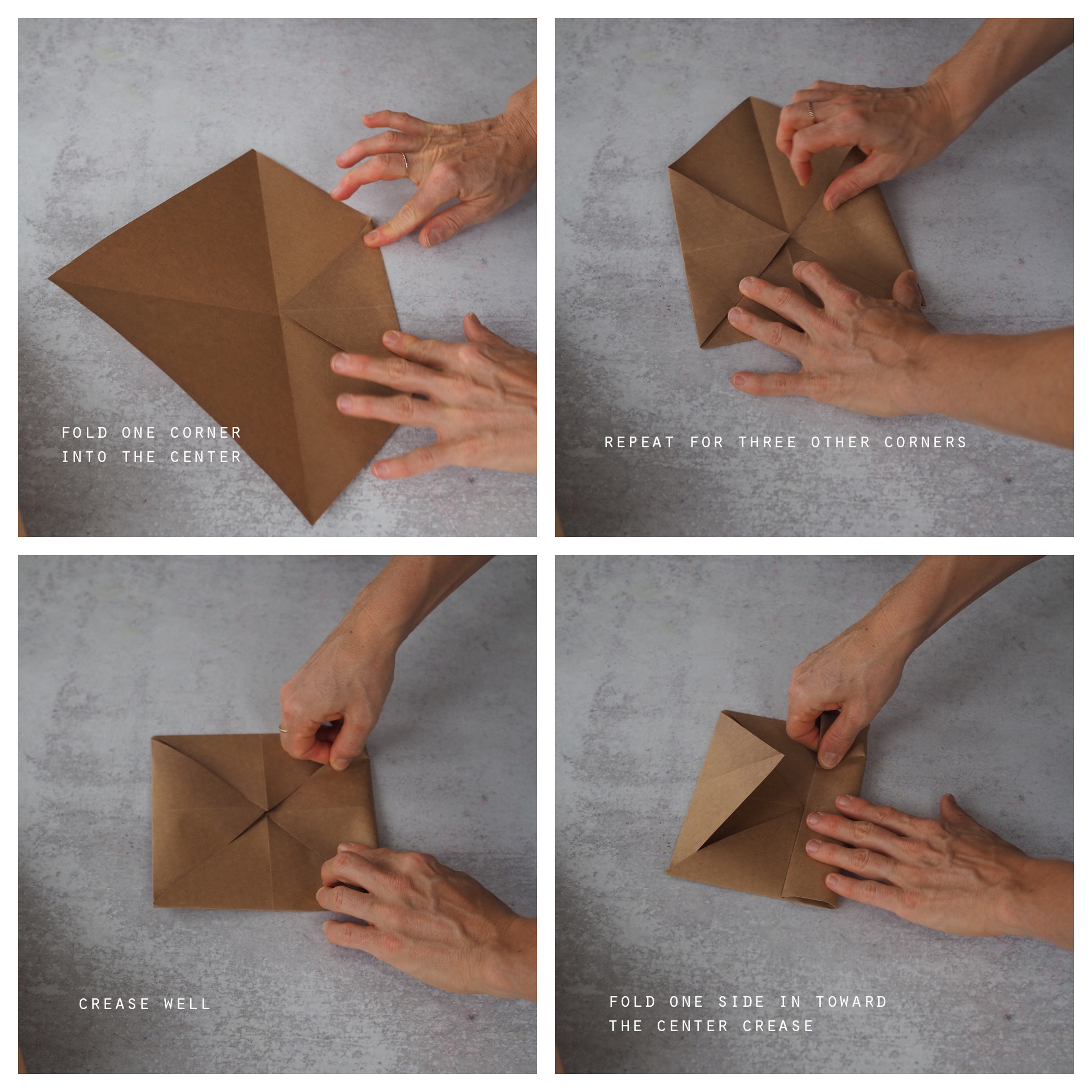 FOLD ONE CORNER
INTO THE CENTER

REPEAT FOR THREE OTHER CORNERS

CREASE WELL

FOLD ONE SIDE IN TOWARD
THE CENTER CREASE