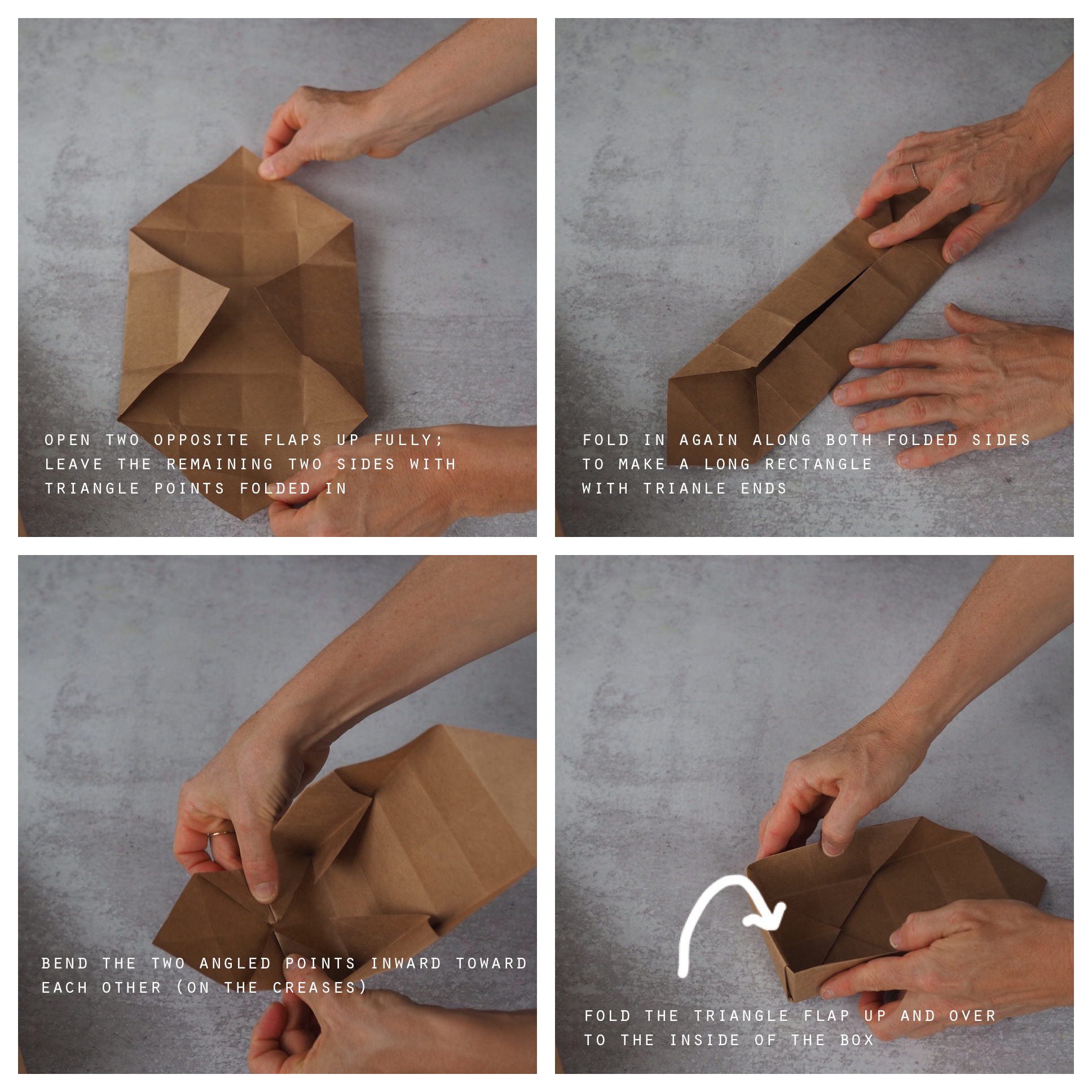 OPEN TWO OPPOSITE FLAPS UP FULLY;
LEAVE THE REMAINING TWO SIDES WITH
TRIANGLE POINTS FOLDED IN

FOLD IN AGAIN ALONG BOTH FOLDED SIDES
TO MAKE A LONG RECTANGLE
WITH TRIANLE ENDS

BEND THE TWO ANGLED POINTS INWARD TOWARD
EACH OTHER (ON THE CREASES)

FOLD THE TRIANGLE FLAP UP AND OVER
TO THE INSIDE OF THE BOX